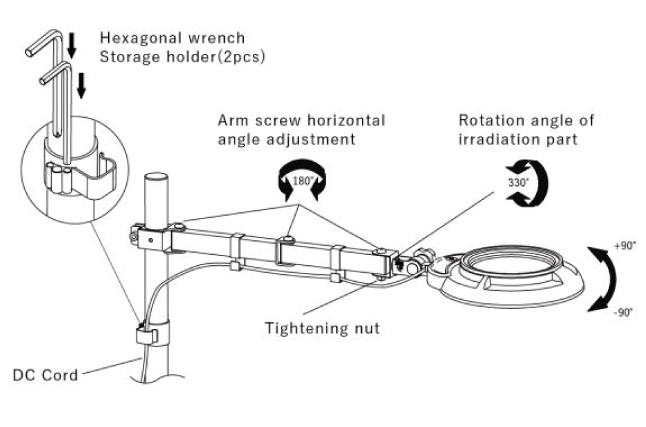 Hexagonal wrench
Storage holder(2pcs)

Arm screw horizontal angle adjustment

180°

Rotation angle of irradiation part

330°

+90°

-90°

Tightening nut

DC Cord