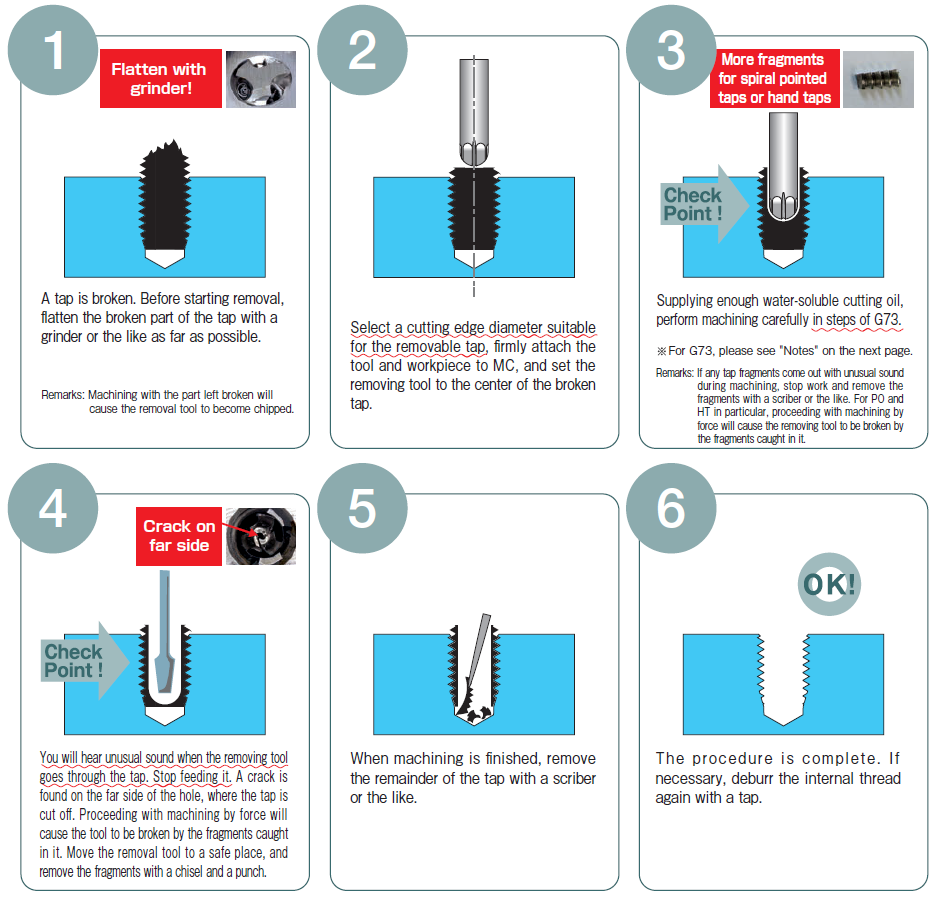 1

Flatten with grinder!

A tap is broken. Before starting removal, flatten the broken part of the tap with a grinder or the like as far as possible.

Remarks: Machining with the part left broken will cause the removal tool to become chipped.

2

Select a cutting edge diameter suitable for the removable tap, firmly attach the tool and workpiece to MC, and set the removing tool to the center of the broken tap.

3

More fragments for spiral pointed taps or hand taps

Check Point !

Supplying enough water-soluble cutting oil, perform machining carefully in steps of G73.

※For G73, please see "Notes" on the next page.

Remarks: If any tap fragments come out with unusual sound during machining, stop work and remove the fragments with a scriber or the like. For PO and HT in particular, proceeding with machining by force will cause the removing tool to be broken by the fragments caught in it.

4

Crack on far side

Check Point !

You will hear unusual sound when the removing tool goes through the tap. Stop feeding it. A crack is found on the far side of the hole, where the tap is cut off. Proceeding with machining by force will cause the tool to be broken by the fragments caught in it. Move the removal tool to a safe place, and remove the fragments with a chisel and a punch.

5

When machining is finished, remove the remainder of the tap with a scriber or the like.

6

OK!

The procedure is complete. If necessary, deburr the internal thread again with a tap.