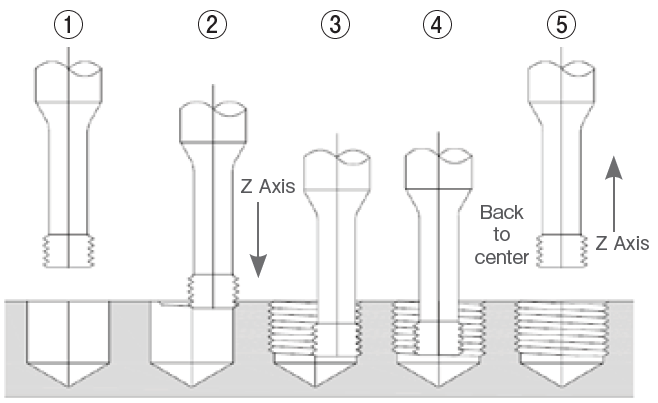 ①
②
③
④
⑤
Z Axis
Back to center
Z Axis