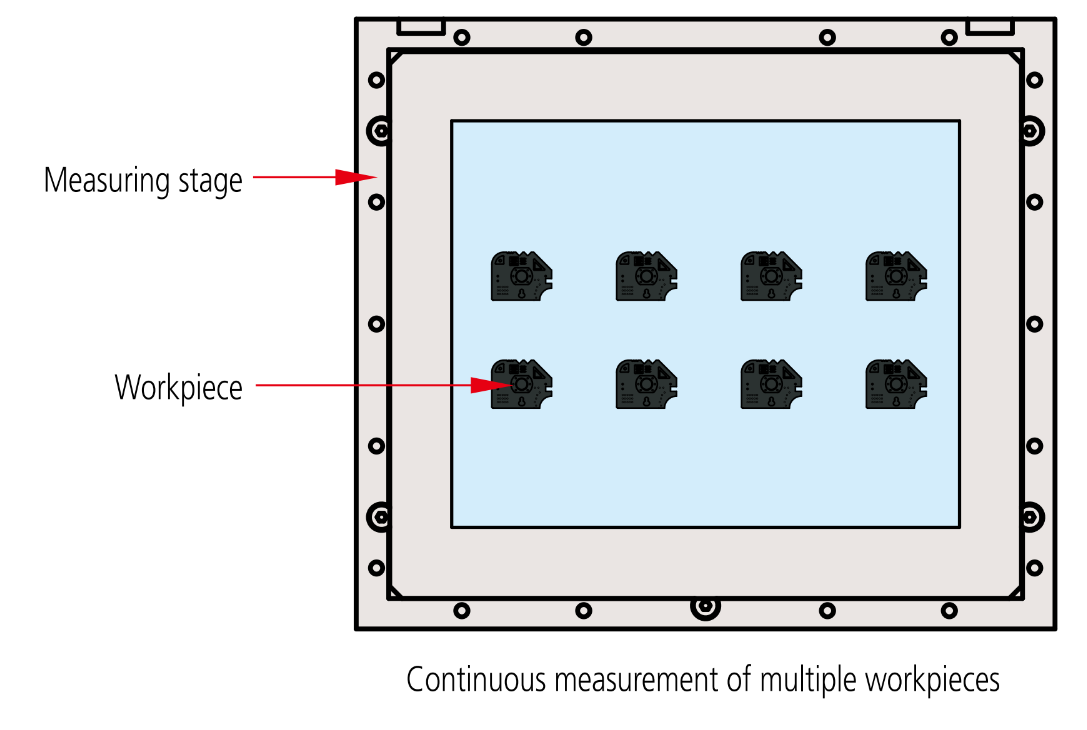 Measuring stage

Workpiece

Continuous measurement of multiple workpieces