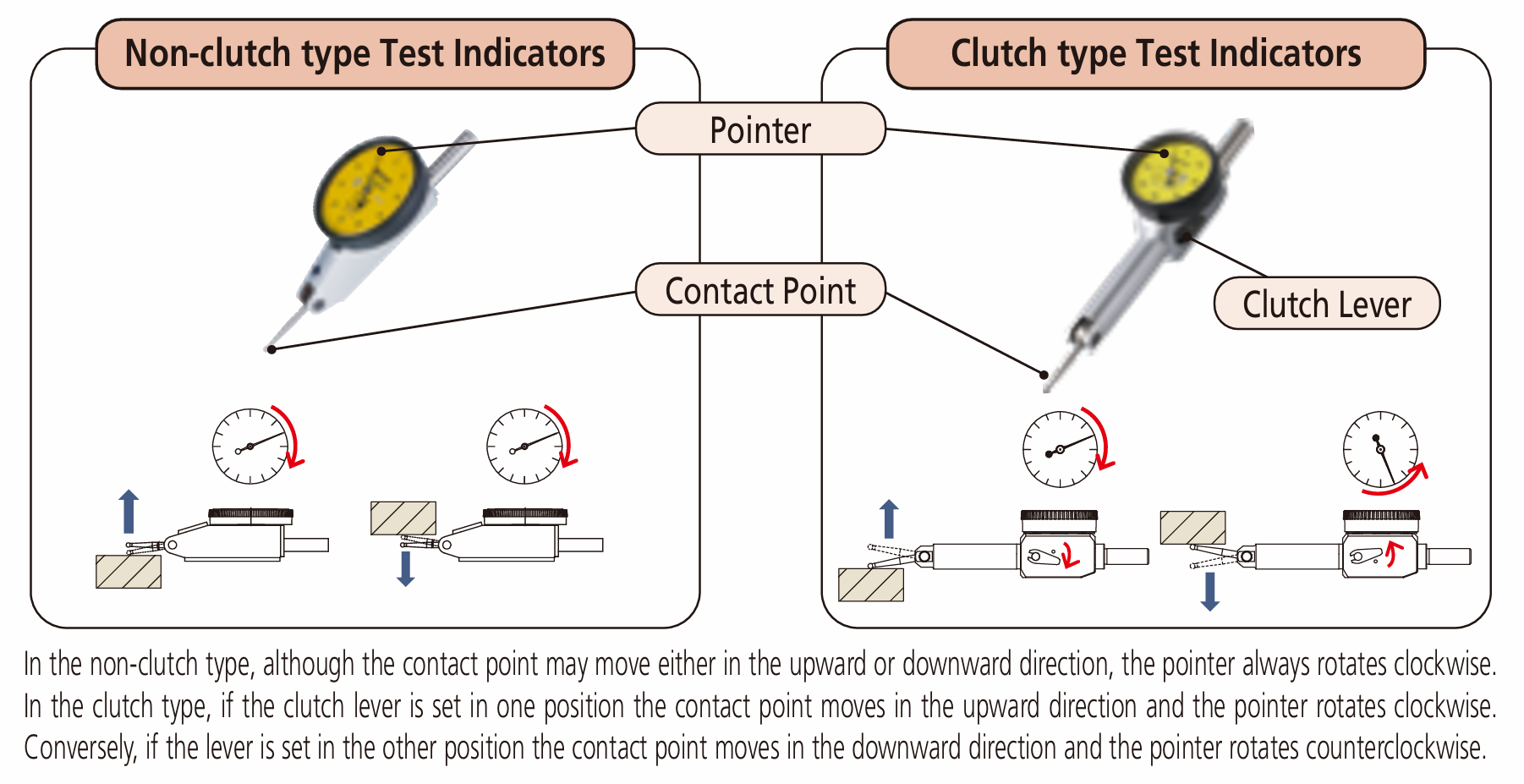 Non-clutch type Test Indicators

Clutch type Test Indicators

Pointer

Contact Point

Clutch Lever

In the non-clutch type, although the contact point may move either in the upward or downward direction, the pointer always rotates clockwise. In the clutch type, if the clutch lever is set in one position the contact point moves in the upward direction and the pointer rotates clockwise. Conversely, if the lever is set in the other position the contact point moves in the downward direction and the pointer rotates counterclockwise.