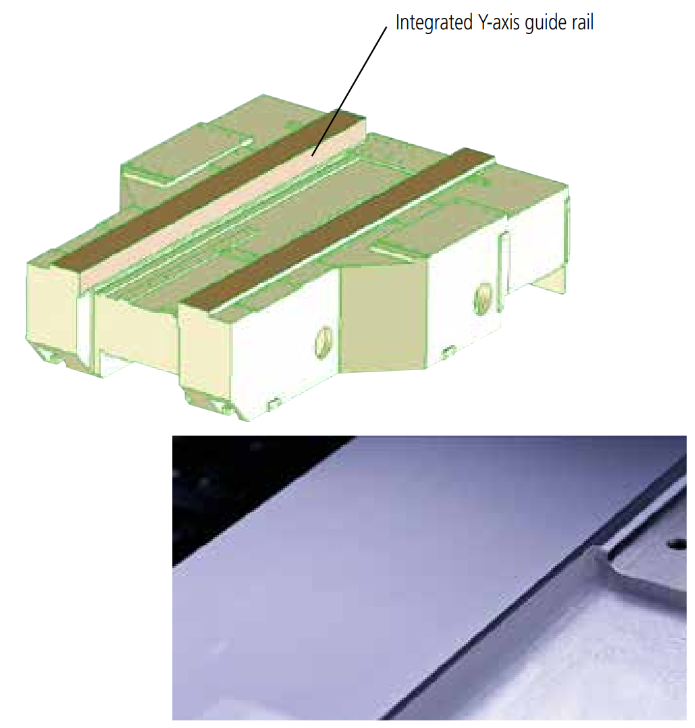 Integrated Y-axis guide rail