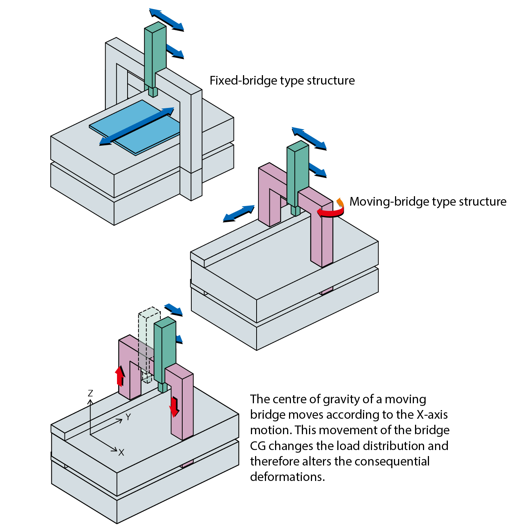 Fixed-bridge type structure

Moving-bridge type structure

Z

Y

X

The centre of gravity of a moving bridge moves according to the X-axis motion. This movement of the bridge CG changes the load distribution and therefore alters the consequential deformations.