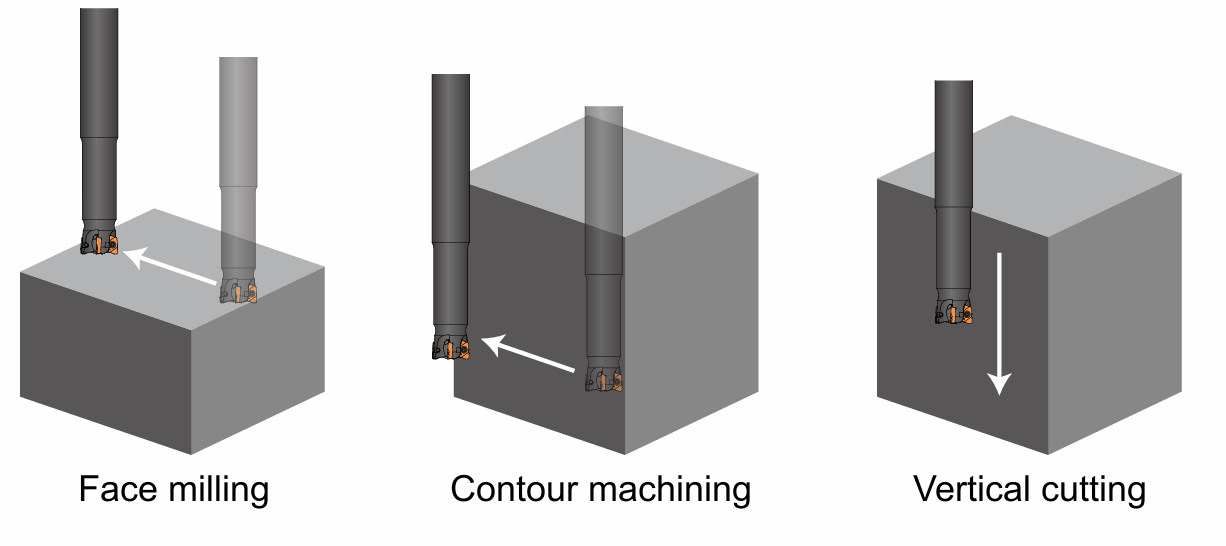 Face milling

Contour machining

Vertical cutting