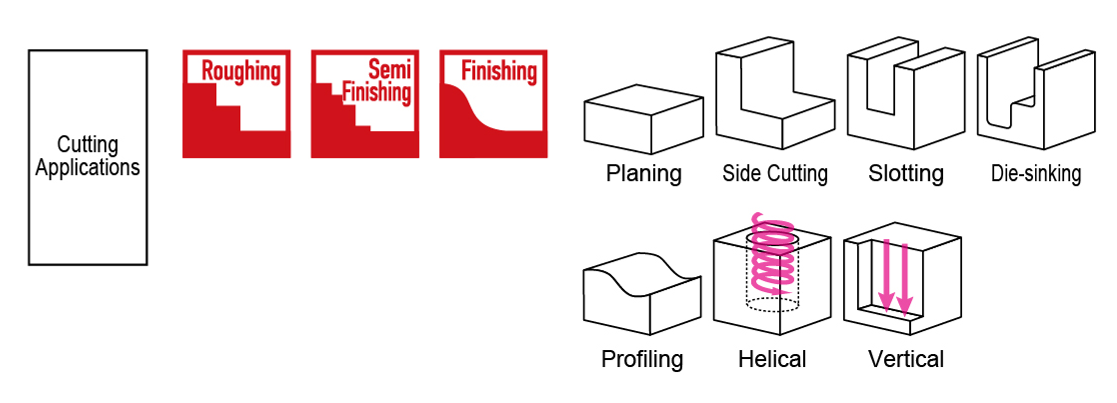 Cutting Applications

Roughing

Semi Finishing

Finishing

Planing

Side Cutting

Slotting

Die-sinking

Profiling

Helical

Vertical