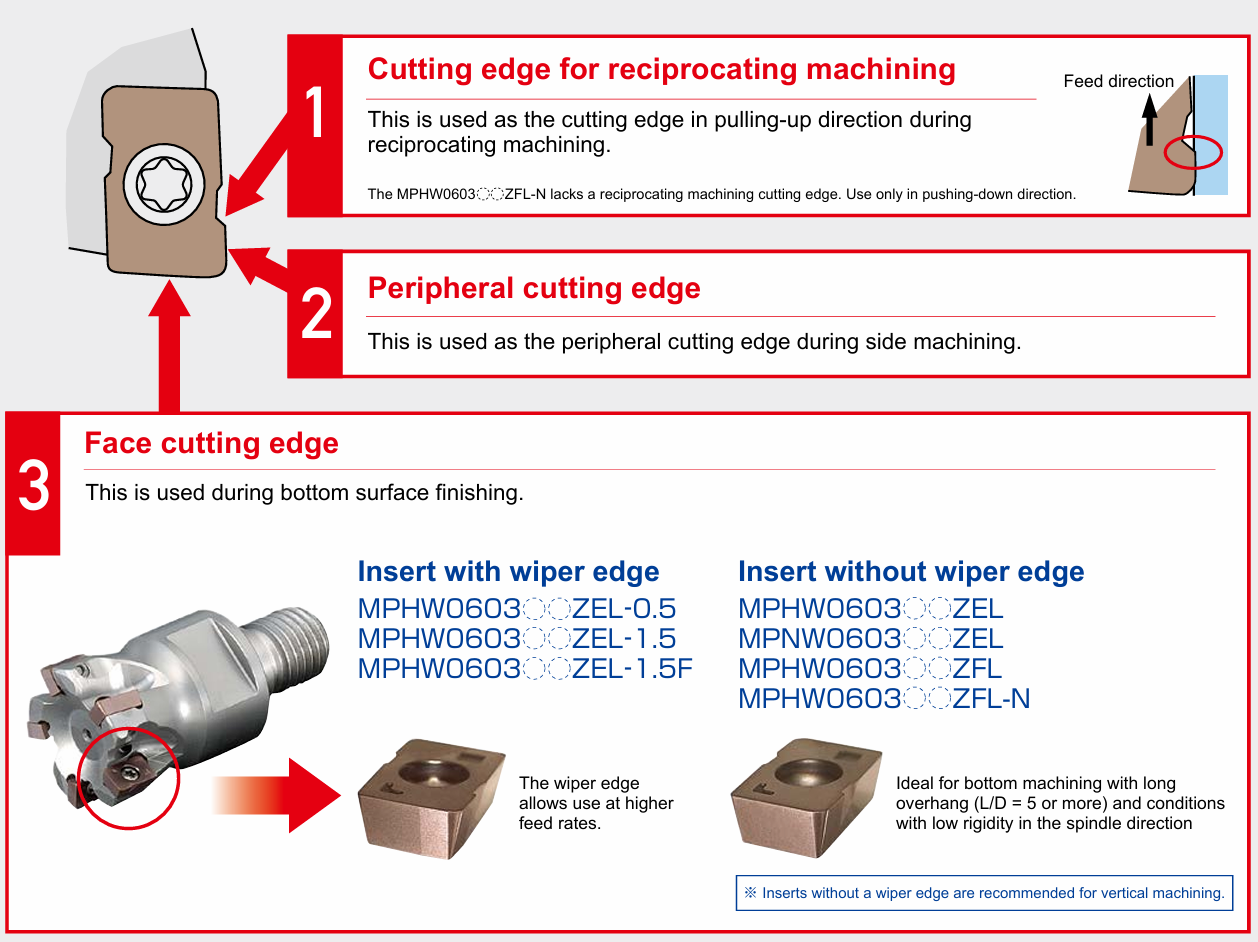 1

Cutting edge for reciprocating machining

This is used as the cutting edge in pulling-up direction during reciprocating machining.

The MPHW0603◌◌ZFL-N lacks a reciprocating machining cutting edge. Use only in pushing-down direction.

Feed direction

2

Peripheral cutting edge

This is used as the peripheral cutting edge during side machining.

3

Face cutting edge

This is used during bottom surface finishing.

Insert with wiper edge

MPHW0603◌◌ZEL-0.5
MPHW0603◌◌ZEL-1.5
MPHW0603◌◌ZEL-1.5F

The wiper edge allows use at higher feed rates.

Insert without wiper edge

MPHW0603◌◌ZEL
MPNW0603◌◌ZEL
MPHW0603◌◌ZFL
MPHW0603◌◌ZFL-N

Ideal for bottom machining with long overhang (L/D = 5 or more) and conditions with low rigidity in the spindle direction

※ Inserts without a wiper edge are recommended for vertical machining.