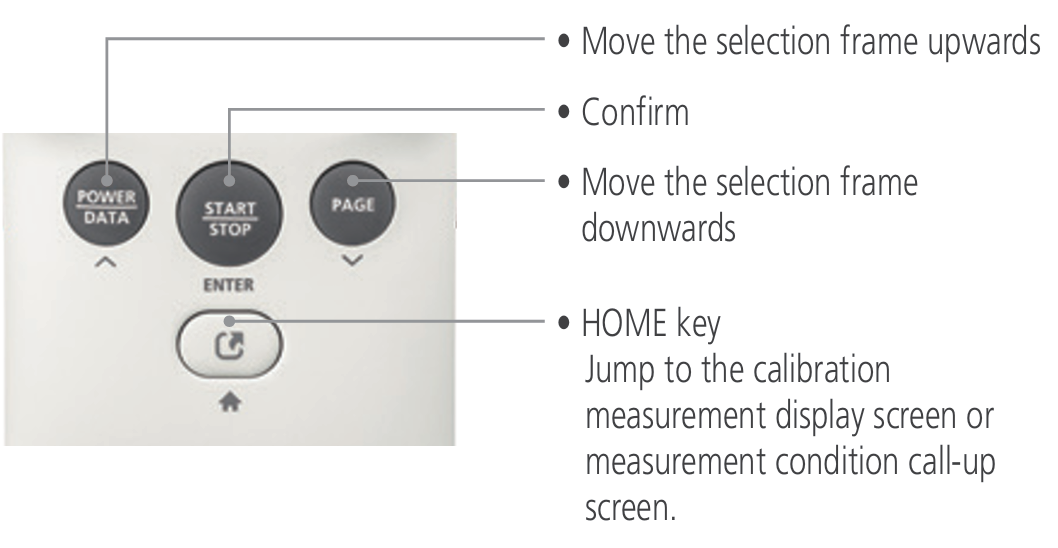 POWER
DATA

START
STOP

PAGE

ENTER

• Move the selection frame upwards

• Confirm

• Move the selection frame downwards

• HOME key
Jump to the calibration measurement display screen or measurement condition call-up screen.